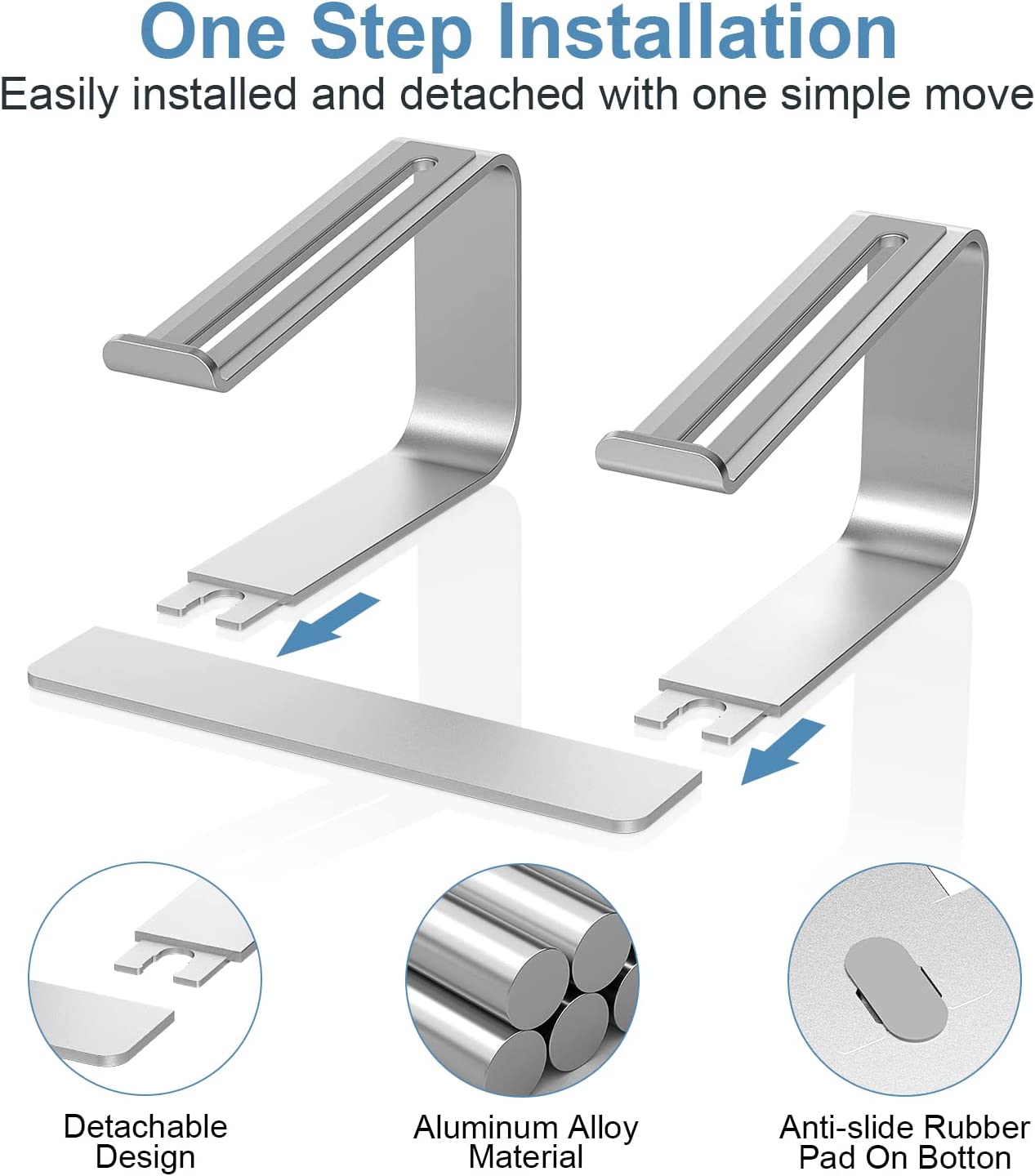 One Step Installation
Easily installed and detached with one simple move

Detachable Design

Aluminum Alloy Material

Anti-slide Rubber Pad On Botton